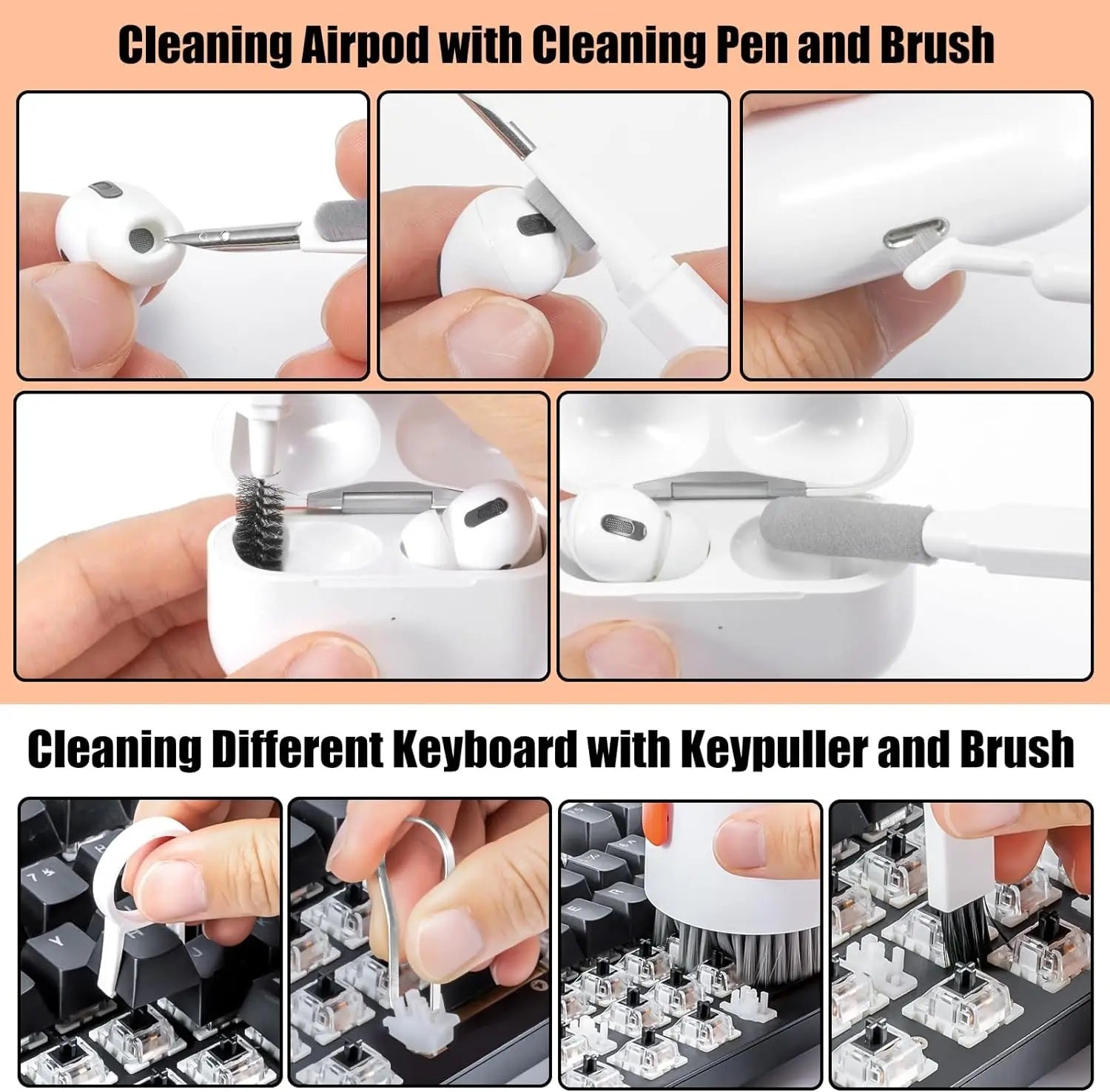 Cleaning Airpod with Cleaning Pen and Brush

Cleaning Different Keyboard with Keypuller and Brush